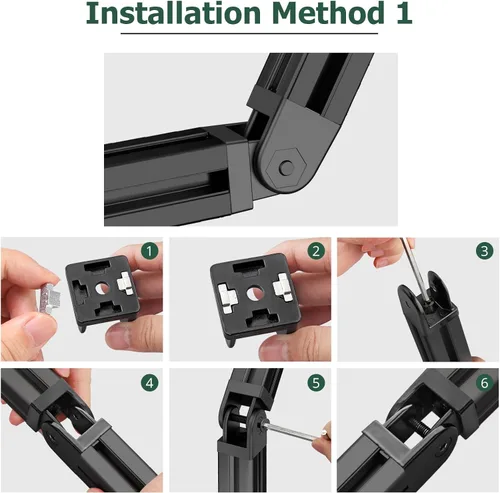 Installation Method 1

1

2

3

4

5

6