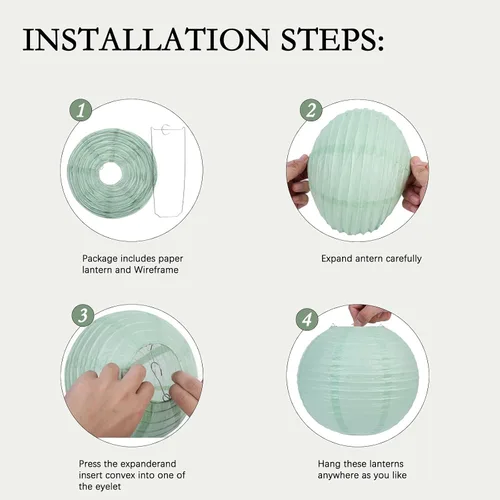 INSTALLATION STEPS:

1

Package includes paper lantern and Wireframe

2

Expand antern carefully

3

Press the expanderand insert convex into one of the eyelet

4

Hang these lanterns anywhere as you like