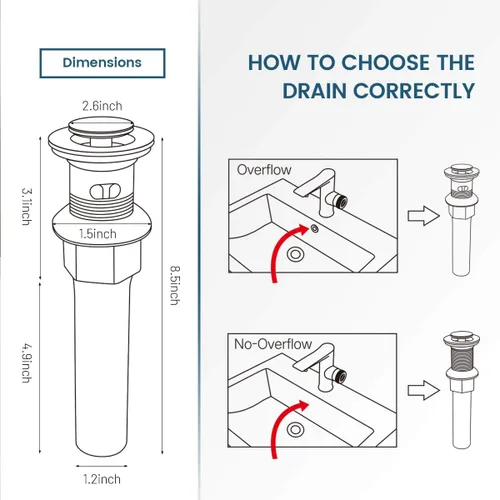 Dimensions

2.6inch

3.1inch

1.5inch

8.5inch

4.9inch

1.2inch

HOW TO CHOOSE THE DRAIN CORRECTLY

Overflow

No-Overflow