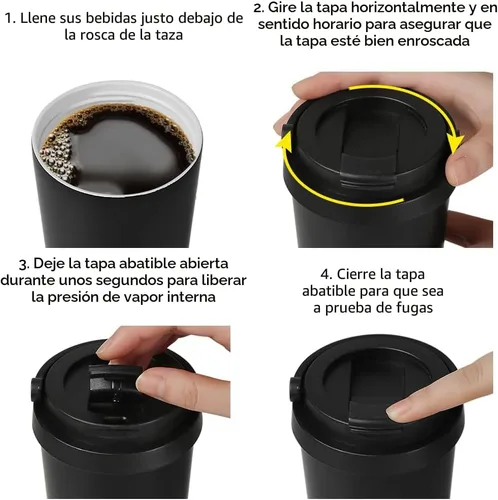 1. Llene sus bebidas justo debajo de la rosca de la taza

2. Gire la tapa horizontalmente y en sentido horario para asegurar que la tapa esté bien enroscada

3. Deje la tapa abatible abierta durante unos segundos para liberar la presión de vapor interna

4. Cierre la tapa abatible para que sea a prueba de fugas