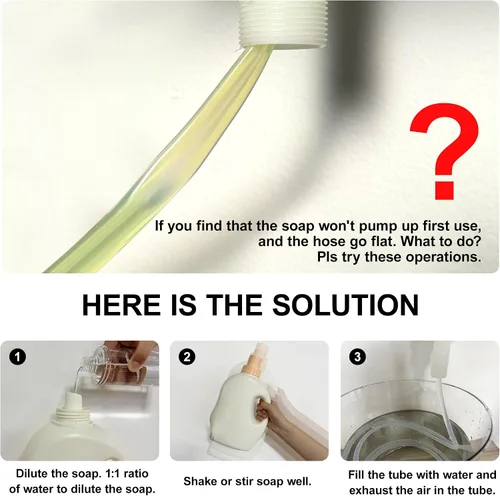 ?

If you find that the soap won't pump up first use, and the hose go flat. What to do? Pls try these operations.

HERE IS THE SOLUTION

1
Dilute the soap. 1:1 ratio of water to dilute the soap.

2
Shake or stir soap well.

3
Fill the tube with water and exhaust the air in the tube.