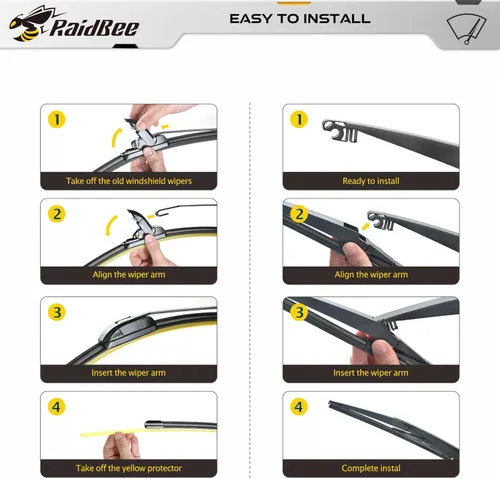 RaidBee

EASY TO INSTALL

1
Take off the old windshield wipers

2
Align the wiper arm

3
Insert the wiper arm

4
Take off the yellow protector

1
Ready to install

2
Align the wiper arm

3
Insert the wiper arm

4
Complete instal