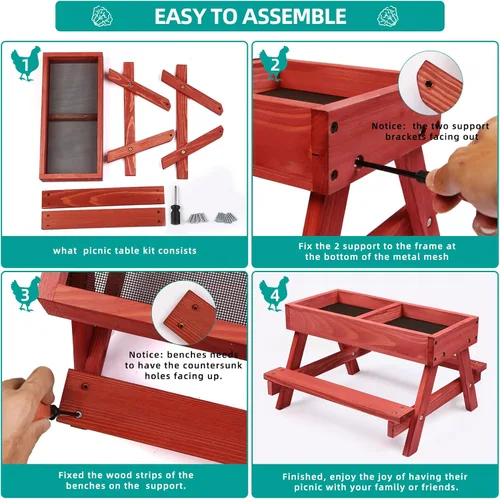 EASY TO ASSEMBLE

1

what picnic table kit consists

2

Notice: the two support brackets facing out

Fix the 2 support to the frame at the bottom of the metal mesh

3

Notice: benches needs to have the countersunk holes facing up.

Fixed the wood strips of the benches on the support.

4

Finished, enjoy the joy of having their picnic with your family or friends.