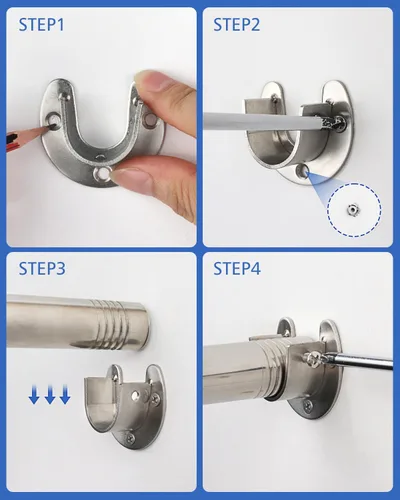 STEP1

STEP2

STEP3

STEP4