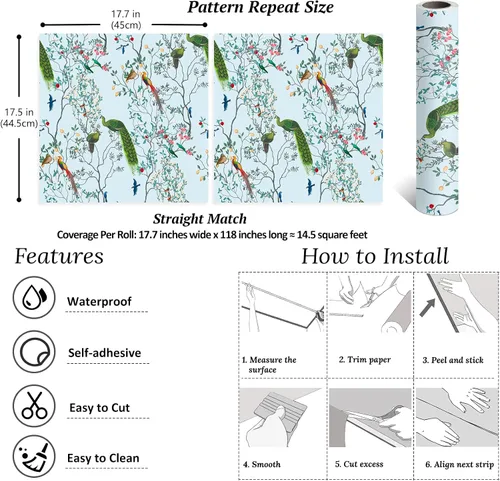 Pattern Repeat Size

17.7 in (45cm)

17.5 in (44.5cm)

Straight Match

Coverage Per Roll: 17.7 inches wide x 118 inches long ≈ 14.5 square feet

Features

Waterproof

Self-adhesive

Easy to Cut

Easy to Clean

How to Install

1. Measure the surface

2. Trim paper

3. Peel and stick

4. Smooth

5. Cut excess

6. Align next strip