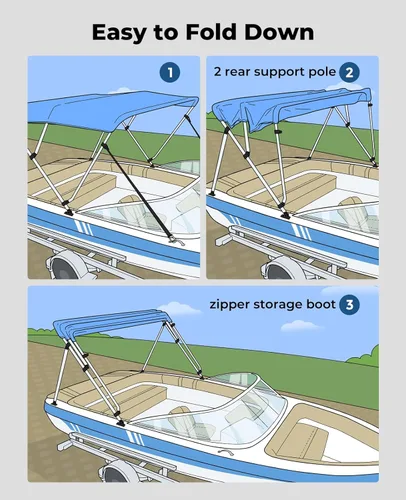 Easy to Fold Down

1

2 rear support pole 2

zipper storage boot 3