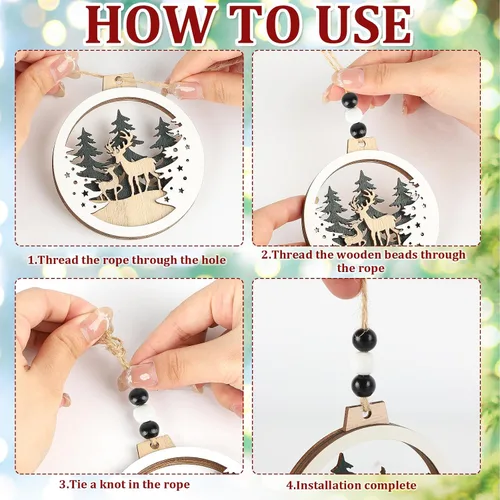 HOW TO USE

1.Thread the rope through the hole

2.Thread the wooden beads through the rope

3.Tie a knot in the rope

4.Installation complete