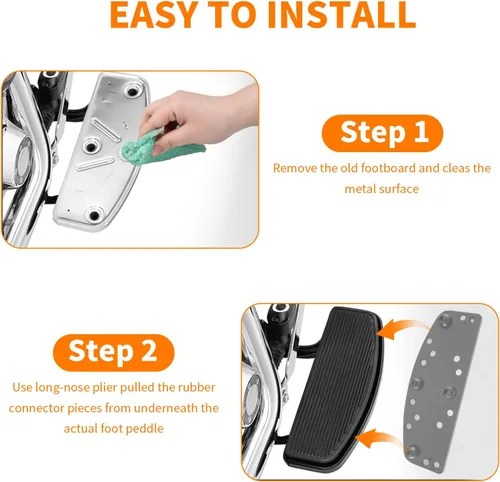 EASY TO INSTALL

Step 1

Remove the old footboard and cleas the metal surface

Step 2

Use long-nose plier pulled the rubber connector pieces from underneath the actual foot peddle