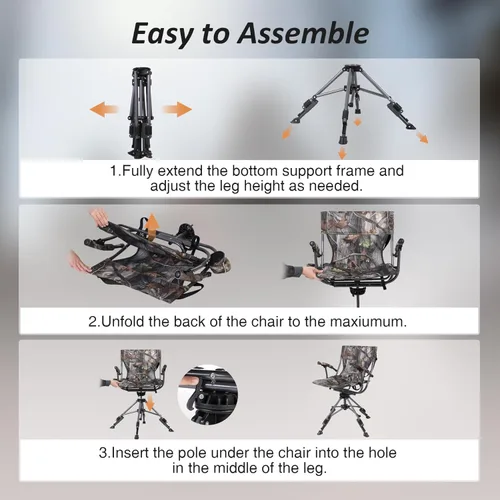 Easy to Assemble

1.Fully extend the bottom support frame and adjust the leg height as needed.

2.Unfold the back of the chair to the maxiumum.

3.Insert the pole under the chair into the hole in the middle of the leg.