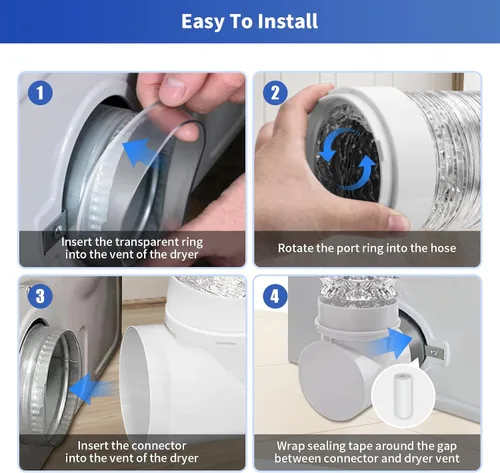 Easy To Install

1
Insert the transparent ring into the vent of the dryer

2
Rotate the port ring into the hose

3
Insert the connector into the vent of the dryer

4
Wrap sealing tape around the gap between connector and dryer vent