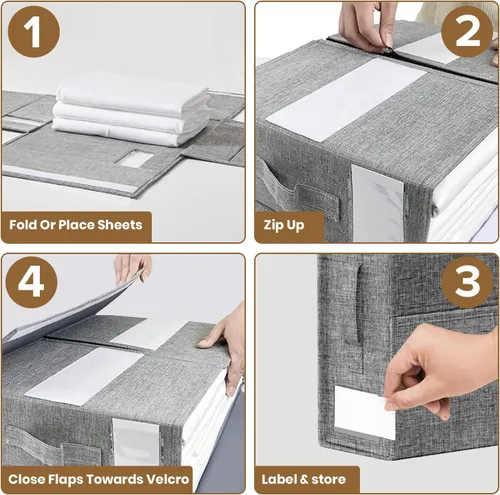 1

Fold Or Place Sheets

2

Zip Up

4

Close Flaps Towards Velcro

3

Label & store