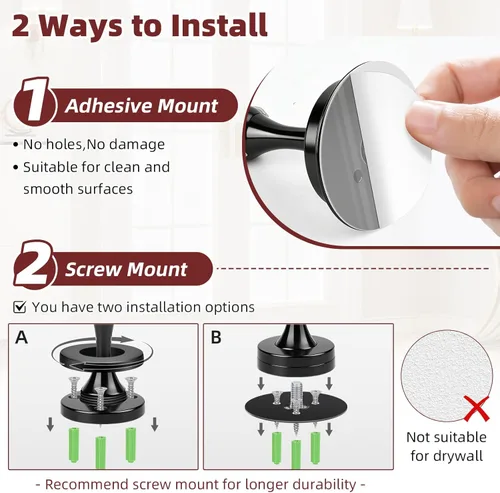 2 Ways to Install

1 Adhesive Mount

• No holes,No damage
• Suitable for clean and smooth surfaces

2 Screw Mount

☑ You have two installation options

A

B

Not suitable for drywall

- Recommend screw mount for longer durability -