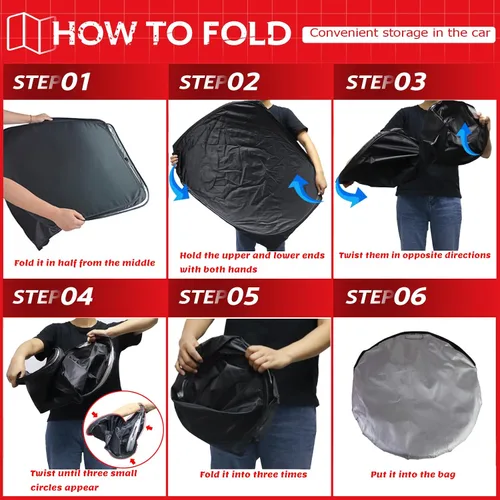 HOW TO FOLD

Convenient storage in the car

STEP01

Fold it in half from the middle

STEP02

Hold the upper and lower ends with both hands

STEP03

Twist them in opposite directions

STEP04

Twist until three small circles appear

STEP05

Fold it into three times

STEP06

Put it into the bag