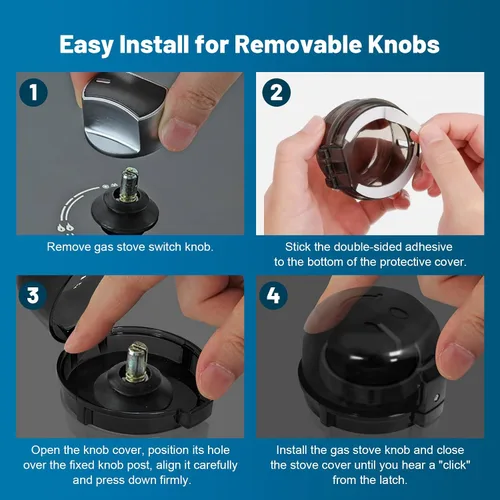 Easy Install for Removable Knobs

1

Remove gas stove switch knob.

2

Stick the double-sided adhesive to the bottom of the protective cover.

3

Open the knob cover, position its hole over the fixed knob post, align it carefully and press down firmly.

4

Install the gas stove knob and close the stove cover until you hear a "click" from the latch.