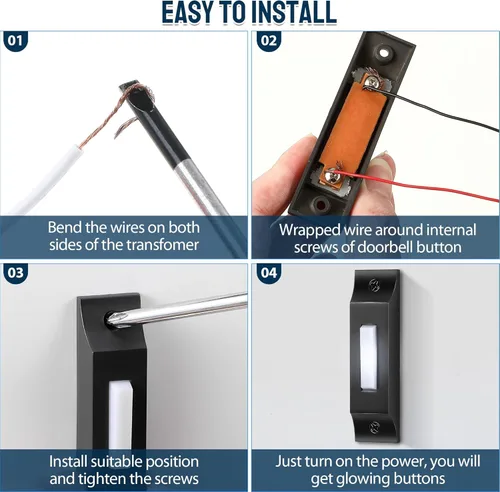 EASY TO INSTALL

01

Bend the wires on both sides of the transfomer

02

Wrapped wire around internal screws of doorbell button

03

Install suitable position and tighten the screws

04

Just turn on the power, you will get glowing buttons