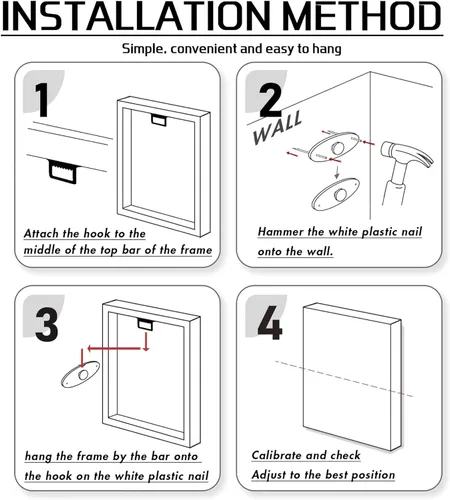 INSTALLATION METHOD

Simple, convenient and easy to hang

1

Attach the hook to the middle of the top bar of the frame

2

WALL

Hammer the white plastic nail onto the wall.

3

hang the frame by the bar onto the hook on the white plastic nail

4

Calibrate and check

Adjust to the best position