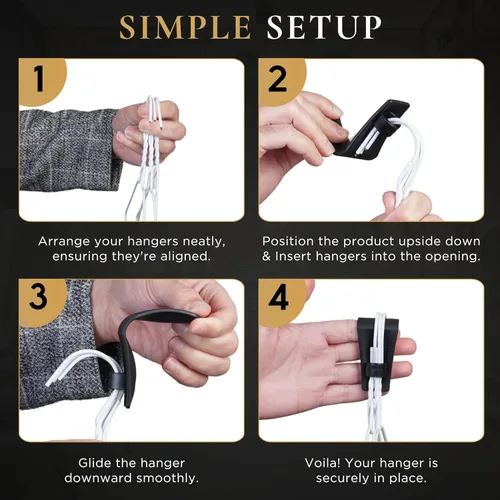 SIMPLE SETUP

1

Arrange your hangers neatly, ensuring they're aligned.

2

Position the product upside down & Insert hangers into the opening.

3

Glide the hanger downward smoothly.

4

Voila! Your hanger is securely in place.