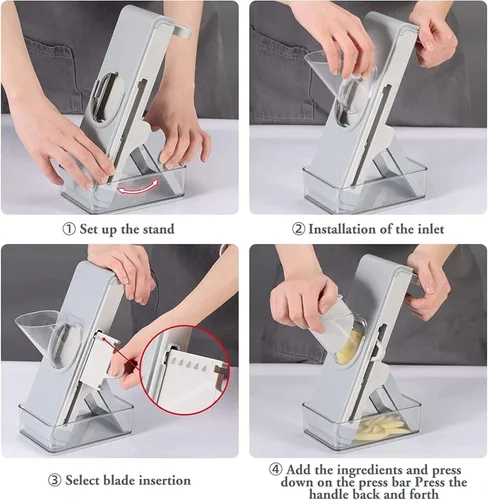 ① Set up the stand

② Installation of the inlet

③ Select blade insertion

④ Add the ingredients and press down on the press bar Press the handle back and forth