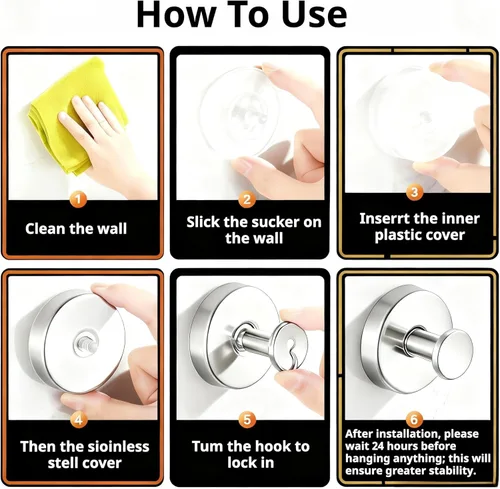 How To Use

1

Clean the wall

2

Slick the sucker on the wall

3

Inserrt the inner plastic cover

4

Then the sioinless stell cover

5

Tum the hook to lock in

6

After installation, please wait 24 hours before hanging anything; this will ensure greater stability.