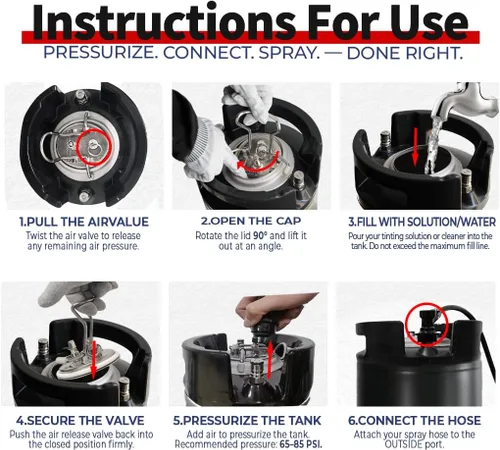 Instructions For Use

PRESSURIZE. CONNECT. SPRAY. — DONE RIGHT.

1.PULL THE AIRVALUE
Twist the air valve to release any remaining air pressure.

2.OPEN THE CAP
Rotate the lid 90° and lift it out at an angle.

3.FILL WITH SOLUTION/WATER
Pour your tinting solution or cleaner into the tank. Do not exceed the maximum fill line.

4.SECURE THE VALVE
Push the air release valve back into the closed position firmly.

5.PRESSURIZE THE TANK
Add air to pressurize the tank. Recommended pressure: 65–85 PSI.

6.CONNECT THE HOSE
Attach your spray hose to the OUTSIDE port.