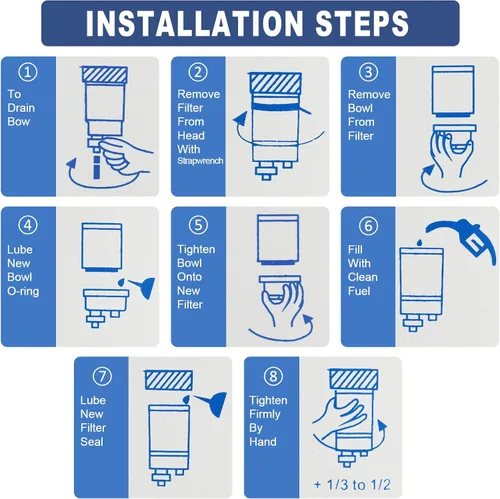 INSTALLATION STEPS

①
To Drain Bow

②
Remove Filter From Head With Strapwrench

③
Remove Bowl From Filter

④
Lube New Bowl O-ring

⑤
Tighten Bowl Onto New Filter

⑥
Fill With Clean Fuel

⑦
Lube New Filter Seal

⑧
Tighten Firmly By Hand

+ 1/3 to 1/2