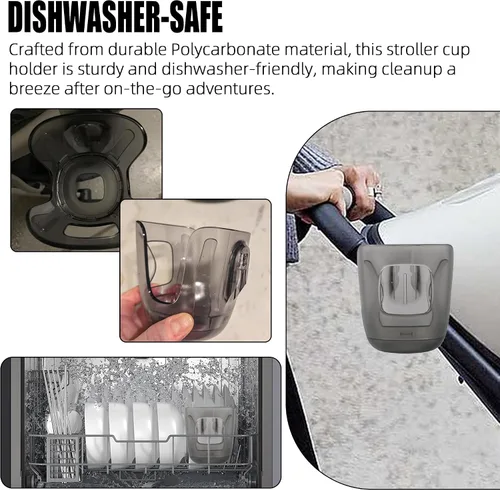 DISHWASHER-SAFE

Crafted from durable Polycarbonate material, this stroller cup holder is sturdy and dishwasher-friendly, making cleanup a breeze after on-the-go adventures.