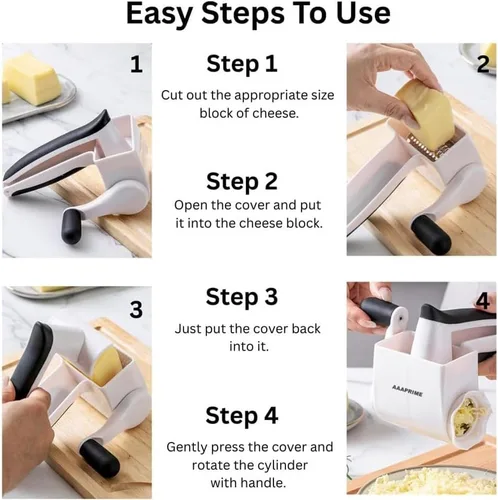 Easy Steps To Use

1

Step 1

Cut out the appropriate size block of cheese.

2

Step 2

Open the cover and put it into the cheese block.

3

Step 3

Just put the cover back into it.

4

AAAPRIME

Step 4

Gently press the cover and rotate the cylinder with handle.