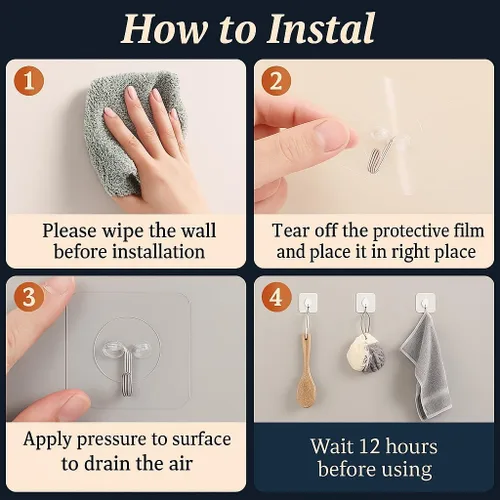 How to Instal

1

Please wipe the wall before installation

2

Tear off the protective film and place it in right place

3

Apply pressure to surface to drain the air

4

Wait 12 hours before using