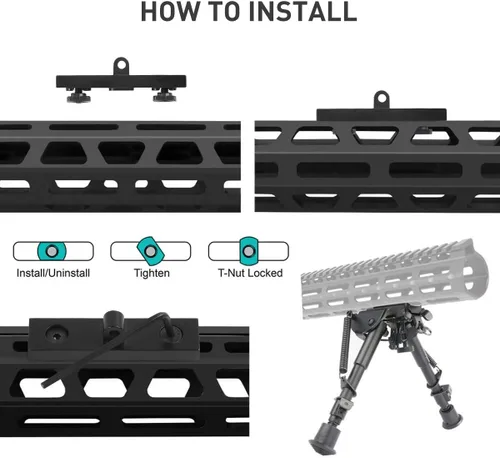 HOW TO INSTALL

Install/Uninstall

Tighten

T-Nut Locked