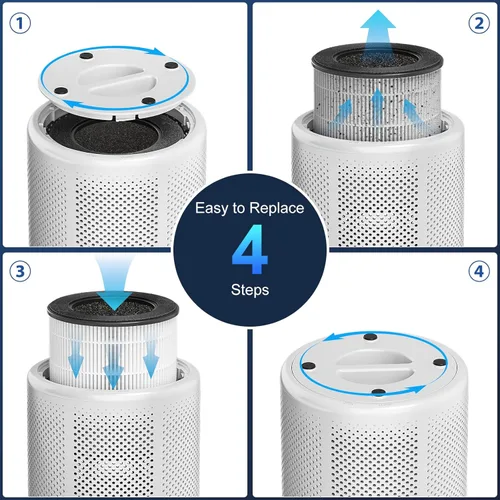 1

2

Easy to Replace

4

Steps

3

4