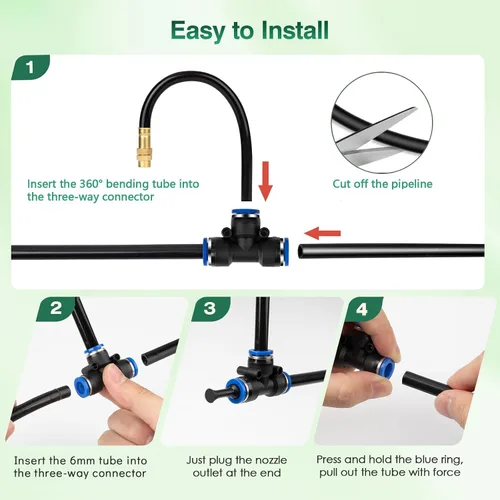 Easy to Install

1

Insert the 360° bending tube into the three-way connector

Cut off the pipeline

2

Insert the 6mm tube into the three-way connector

3

Just plug the nozzle outlet at the end

4

Press and hold the blue ring, pull out the tube with force