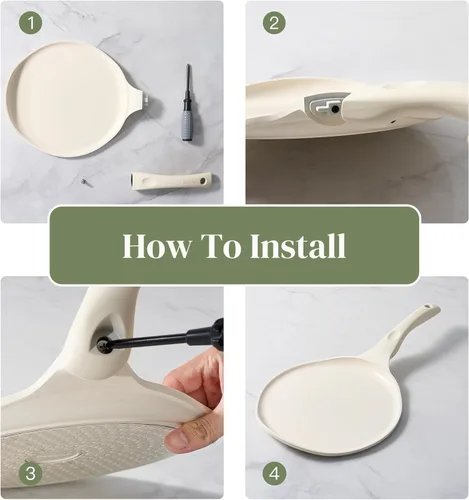 1

2

How To Install

3

4