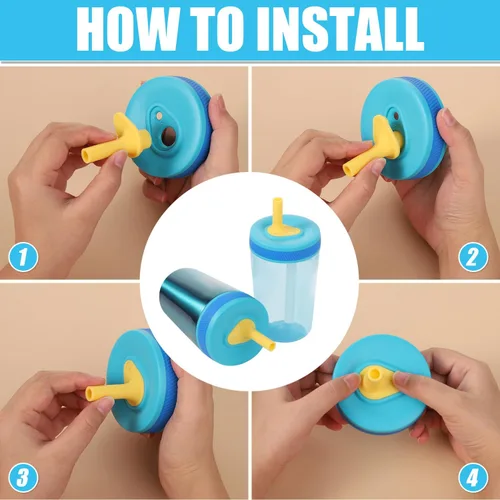 HOW TO INSTALL

1

2

3

4