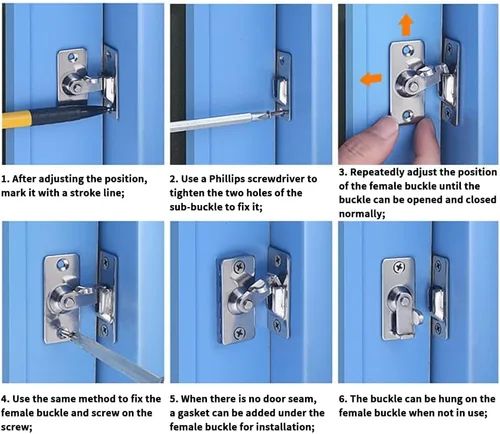 1. After adjusting the position, mark it with a stroke line;

2. Use a Phillips screwdriver to tighten the two holes of the sub-buckle to fix it;

3. Repeatedly adjust the position of the female buckle until the buckle can be opened and closed normally;

4. Use the same method to fix the female buckle and screw on the screw;

5. When there is no door seam, a gasket can be added under the female buckle for installation;

6. The buckle can be hung on the female buckle when not in use;