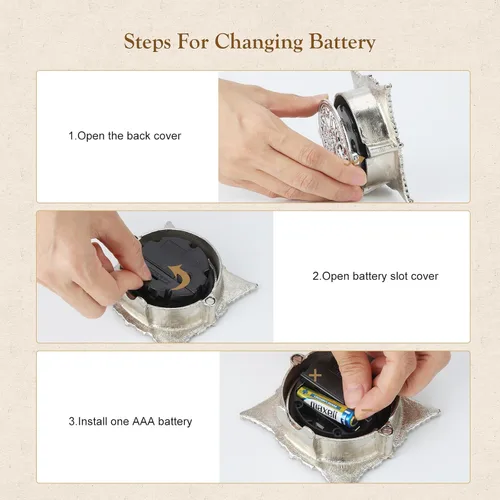 Steps For Changing Battery

1.Open the back cover

2.Open battery slot cover

3.Install one AAA battery

+

maxell

−