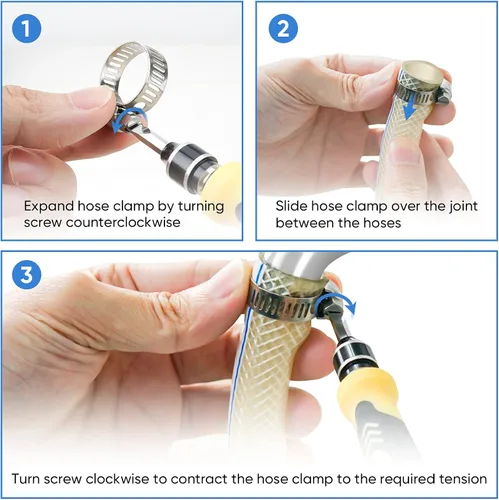 1

Expand hose clamp by turning screw counterclockwise

2

Slide hose clamp over the joint between the hoses

3

Turn screw clockwise to contract the hose clamp to the required tension