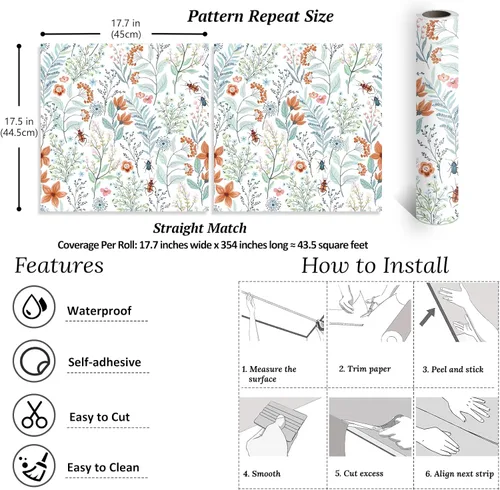 Pattern Repeat Size

17.7 in (45cm)

17.5 in (44.5cm)

Straight Match

Coverage Per Roll: 17.7 inches wide x 354 inches long ≈ 43.5 square feet

Features

Waterproof

Self-adhesive

Easy to Cut

Easy to Clean

How to Install

1. Measure the surface

2. Trim paper

3. Peel and stick

4. Smooth

5. Cut excess

6. Align next strip