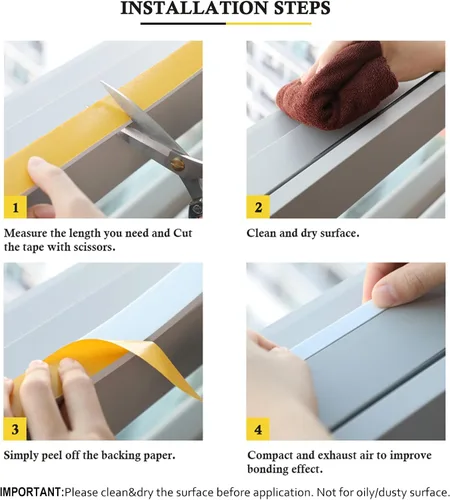 INSTALLATION STEPS

1

Measure the length you need and Cut the tape with scissors.

2

Clean and dry surface.

3

Simply peel off the backing paper.

4

Compact and exhaust air to improve bonding effect.

IMPORTANT:Please clean&dry the surface before application. Not for oily/dusty surface.