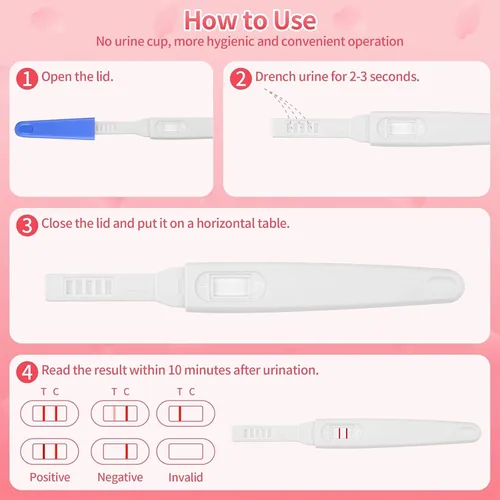 How to Use

No urine cup, more hygienic and convenient operation

1 Open the lid.

2 Drench urine for 2-3 seconds.

3 Close the lid and put it on a horizontal table.

4 Read the result within 10 minutes after urination.

T C

T C

T C

Positive

Negative

Invalid