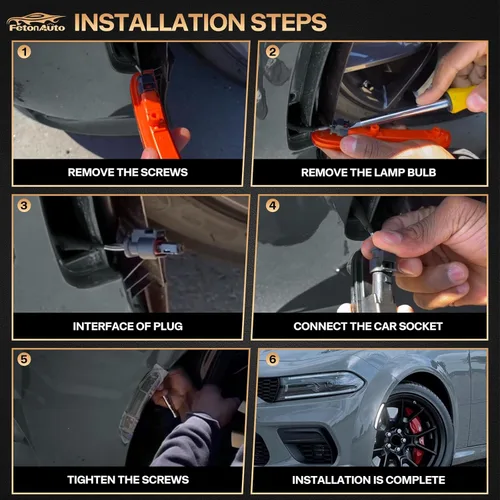 FetonAuto INSTALLATION STEPS

1
REMOVE THE SCREWS

2
REMOVE THE LAMP BULB

3
INTERFACE OF PLUG

4
CONNECT THE CAR SOCKET

5
TIGHTEN THE SCREWS

6
INSTALLATION IS COMPLETE