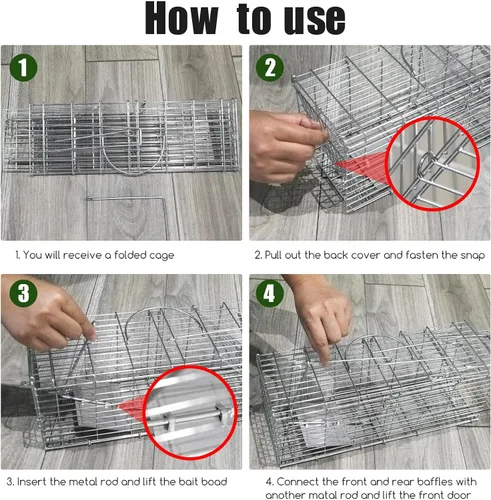 How to use

1

1. You will receive a folded cage

2

2. Pull out the back cover and fasten the snap

3

3. Insert the metal rod and lift the bait boad

4

4. Connect the front and rear baffles with another matal rod and lift the front door