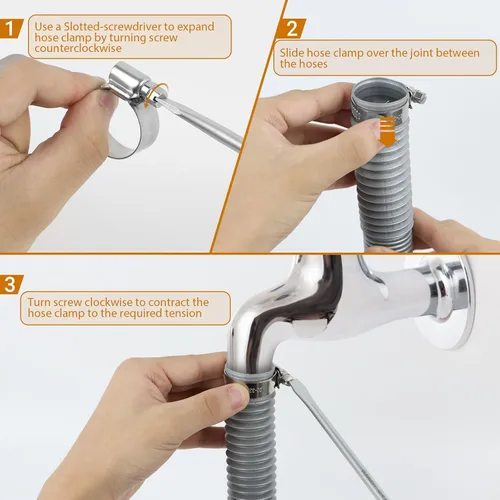 1
Use a Slotted-screwdriver to expand hose clamp by turning screw counterclockwise

2
Slide hose clamp over the joint between the hoses

3
Turn screw clockwise to contract the hose clamp to the required tension