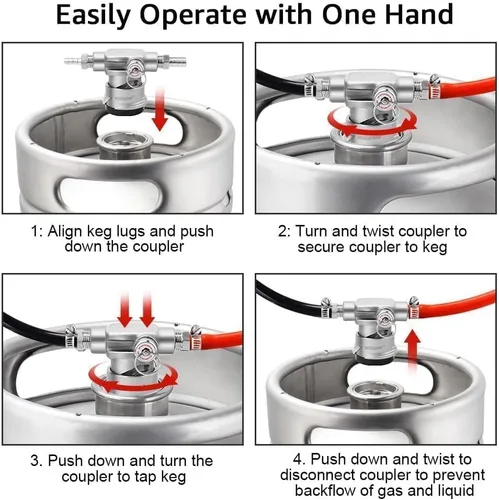 Easily Operate with One Hand

1: Align keg lugs and push down the coupler

2: Turn and twist coupler to secure coupler to keg

3. Push down and turn the coupler to tap keg

4. Push down and twist to disconnect coupler to prevent backflow of gas and liquid