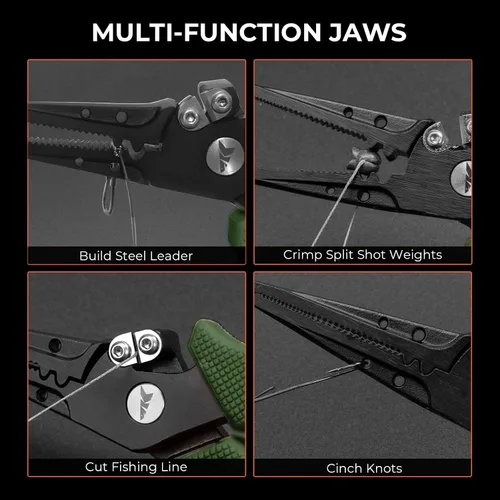 MULTI-FUNCTION JAWS

Build Steel Leader

Crimp Split Shot Weights

Cut Fishing Line

Cinch Knots