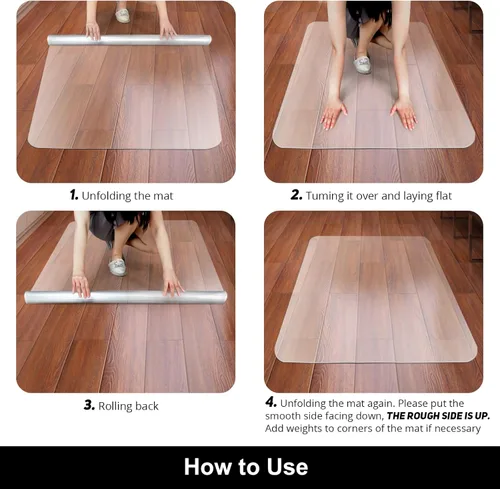 1. Unfolding the mat

2. Tuming it over and laying flat

3. Rolling back

4. Unfolding the mat again. Please put the smooth side facing down, THE ROUGH SIDE IS UP. Add weights to corners of the mat if necessary

How to Use