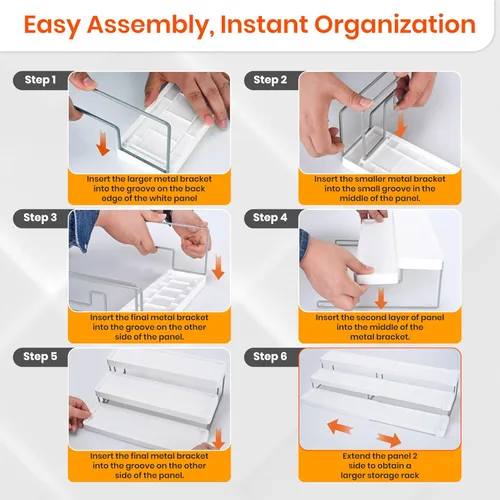 Easy Assembly, Instant Organization

Step 1
Insert the larger metal bracket into the groove on the back edge of the white panel

Step 2
Insert the smaller metal bracket into the small groove in the middle of the panel.

Step 3
Insert the final metal bracket into the groove on the other side of the panel.

Step 4
Insert the second layer of panel into the middle of the metal bracket.

Step 5
Insert the final metal bracket into the groove on the other side of the panel.

Step 6
Extend the panel 2 side to obtain a larger storage rack