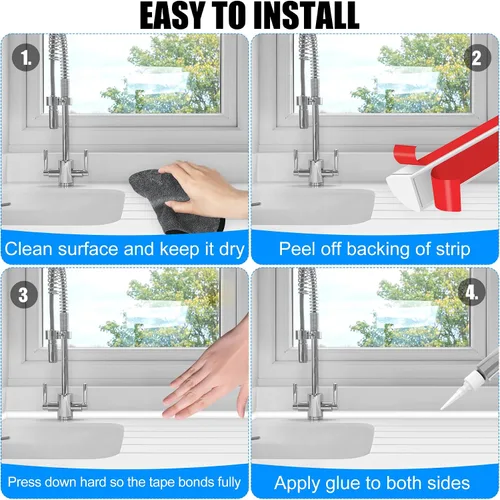 EASY TO INSTALL

1.

Clean surface and keep it dry

2

Peel off backing of strip

3

Press down hard so the tape bonds fully

4.

Apply glue to both sides