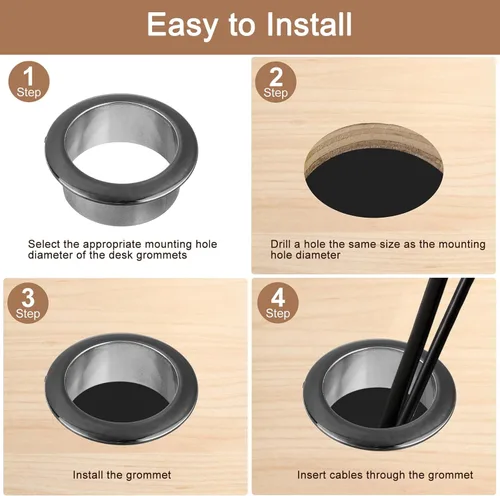 Easy to Install

1
Step

Select the appropriate mounting hole diameter of the desk grommets

2
Step

Drill a hole the same size as the mounting hole diameter

3
Step

Install the grommet

4
Step

Insert cables through the grommet