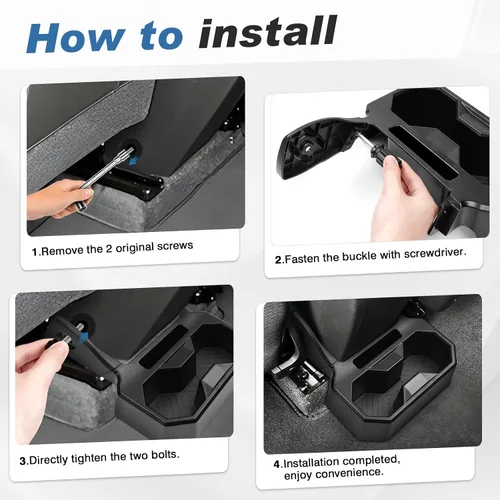 How to install

1.Remove the 2 original screws

2.Fasten the buckle with screwdriver.

3.Directly tighten the two bolts.

4.Installation completed, enjoy convenience.