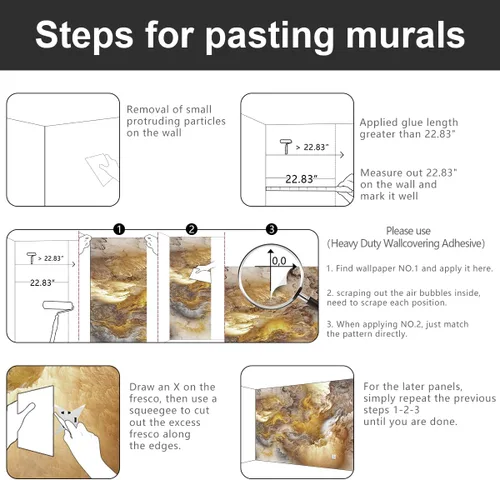 Steps for pasting murals

Removal of small protruding particles on the wall

> 22.83"

22.83"

Applied glue length greater than 22.83"

Measure out 22.83" on the wall and mark it well

> 22.83"

22.83"

1

2

3

0,0

Please use
(Heavy Duty Wallcovering Adhesive)

1. Find wallpaper NO.1 and apply it here.

2. scraping out the air bubbles inside, need to scrape each position.

3. When applying NO.2, just match the pattern directly.

Draw an X on the fresco, then use a squeegee to cut out the excess fresco along the edges.

For the later panels, simply repeat the previous steps 1-2-3 until you are done.